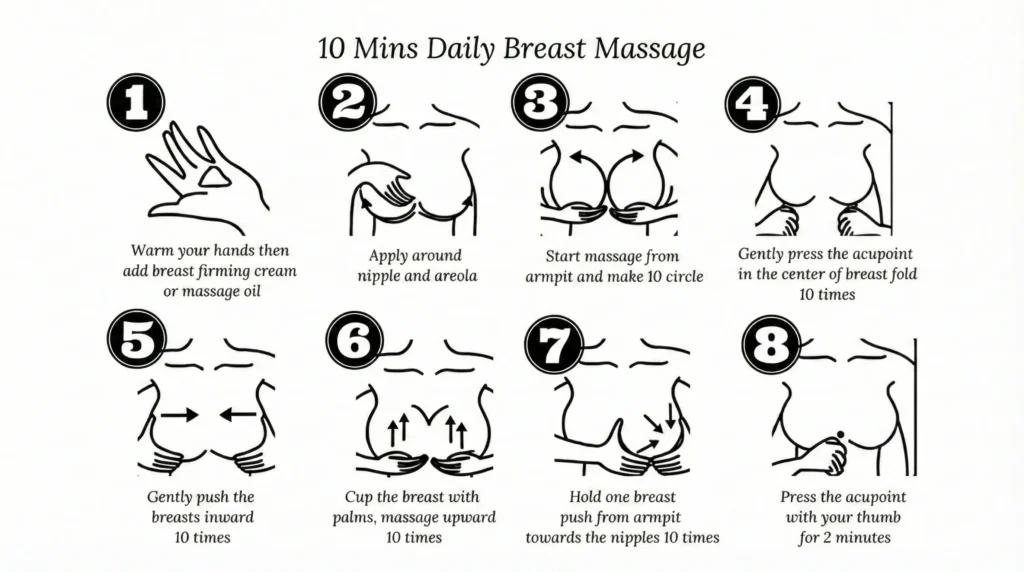 10 Mins Daily Breast Massage

1
Warm your hands then add breast firming cream or massage oil

2
Apply around nipple and areola

3
Start massage from armpit and make 10 circle

4
Gently press the acupoint in the center of breast fold 10 times

5
Gently push the breasts inward 10 times

6
Cup the breast with palms, massage upward 10 times

7
Hold one breast push from armpit towards the nipples 10 times

8
Press the acupoint with your thumb for 2 minutes