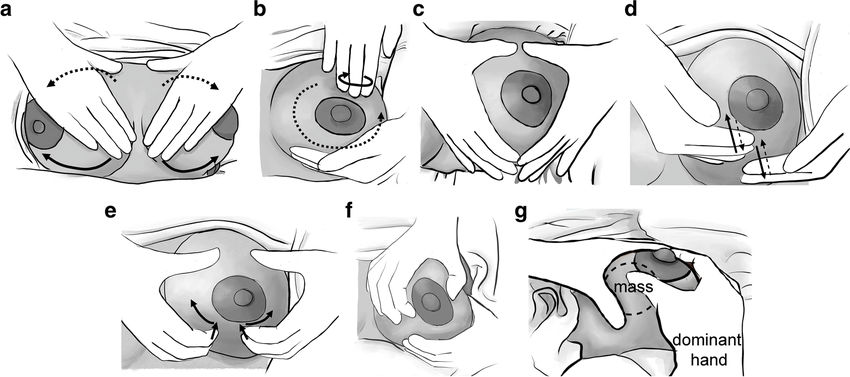 a
b
c
d
e
f
g
mass
dominant hand